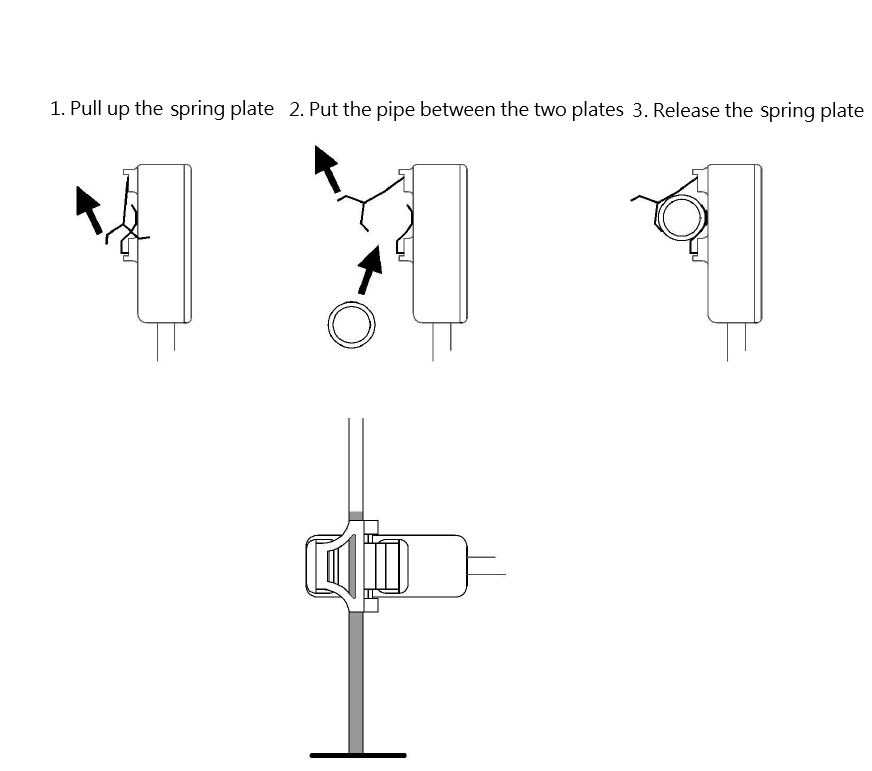 1. Pull up the spring plate

2. Put the pipe between the two plates

3. Release the spring plate